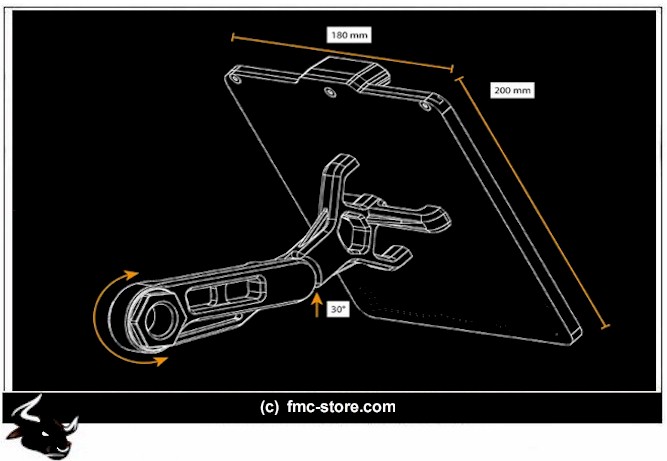 180 mm

200 mm

30°

(c) fmc-store.com